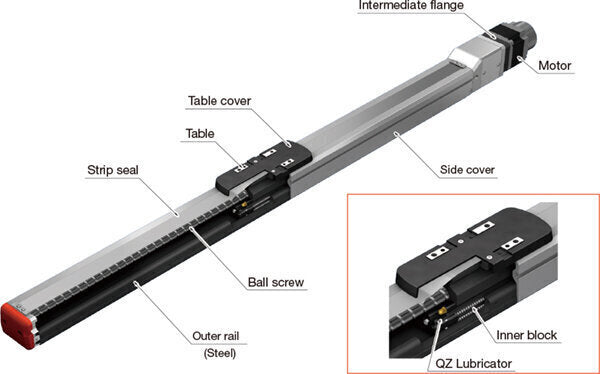 Intermediate flange

Motor

Table cover

Table

Strip seal

Side cover

Ball screw

Outer rail
(Steel)

Inner block

QZ Lubricator